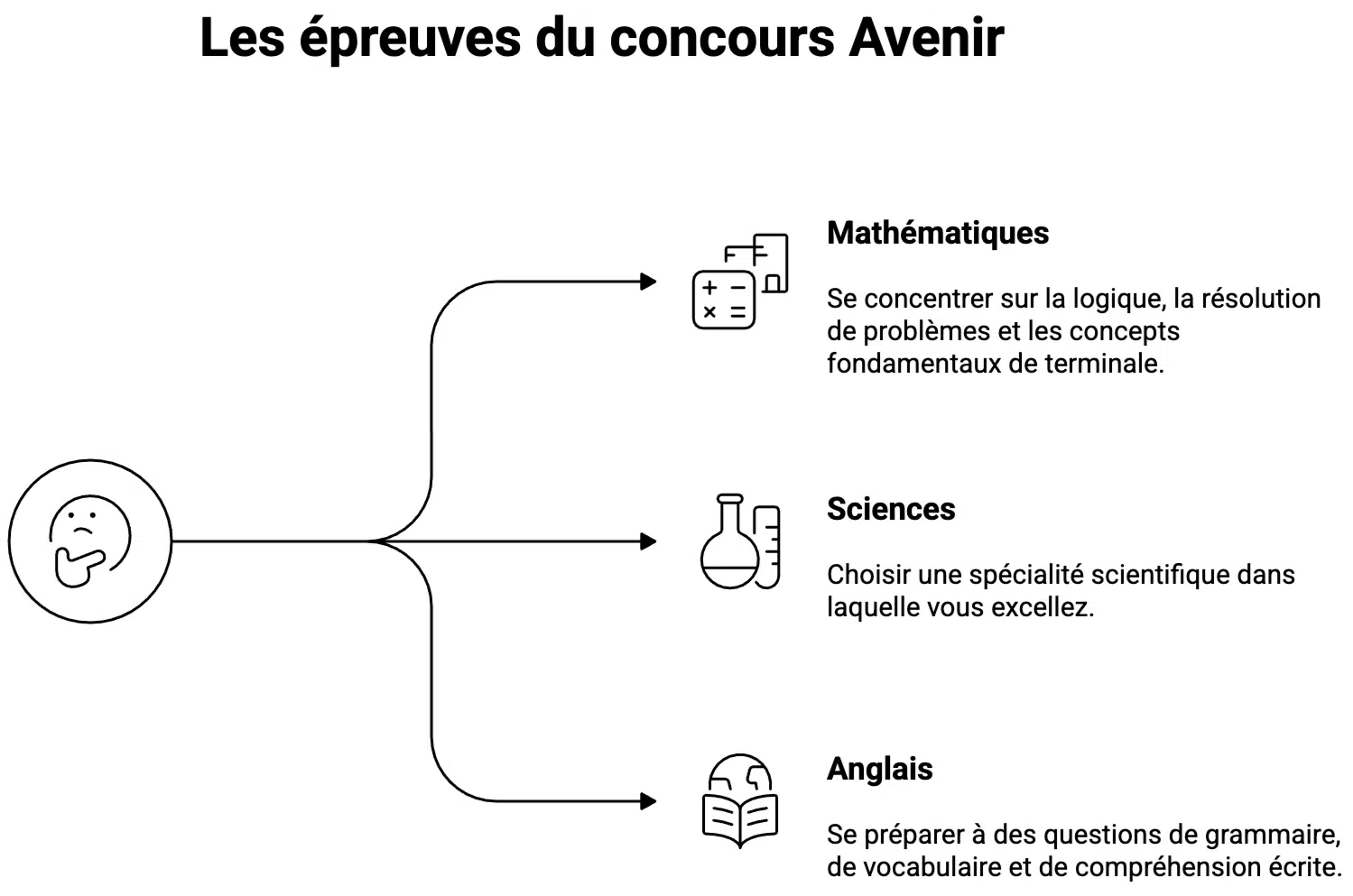 Les épreuves du concours Avenir

Mathématiques

Se concentrer sur la logique, la résolution de problèmes et les concepts fondamentaux de terminale.

Sciences

Choisir une spécialité scientifique dans laquelle vous excellez.

Anglais

Se préparer à des questions de grammaire, de vocabulaire et de compréhension écrite.